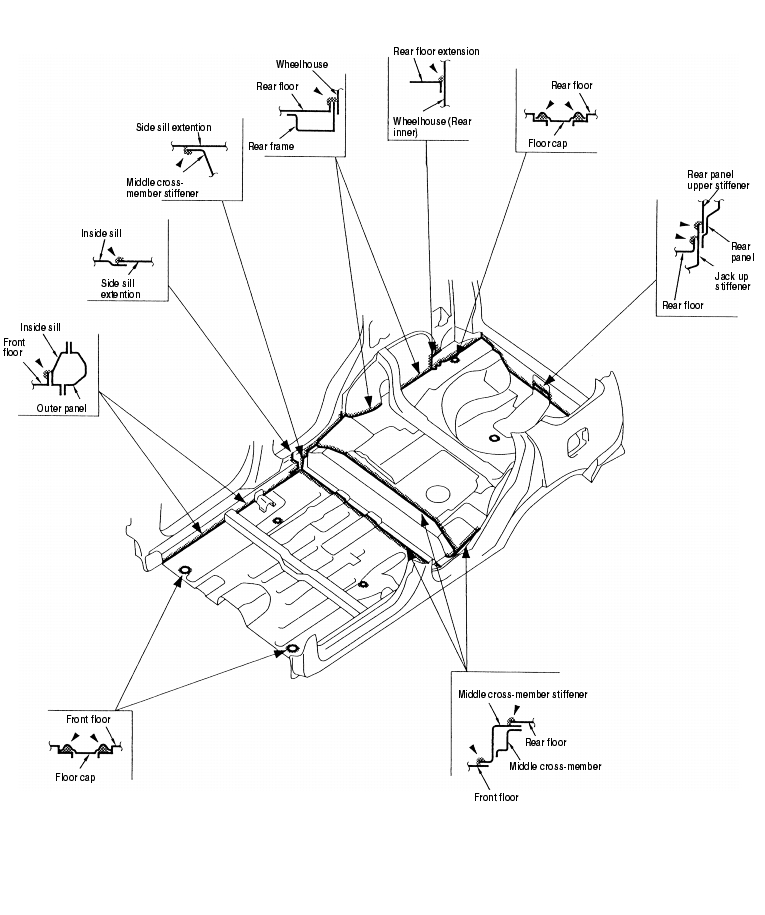 Wheelhouse
Rear floor
Rear frame

Rear floor extension
Wheelhouse (Rear inner)

Rear floor
Floor cap

Side sill extention
Middle cross-member stiffener

Rear panel upper stiffener
Rear panel
Jack up stiffener
Rear floor

Inside sill
Side sill extention

Inside sill
Front floor
Outer panel

Front floor
Floor cap

Middle cross-member stiffener
Rear floor
Middle cross-member
Front floor