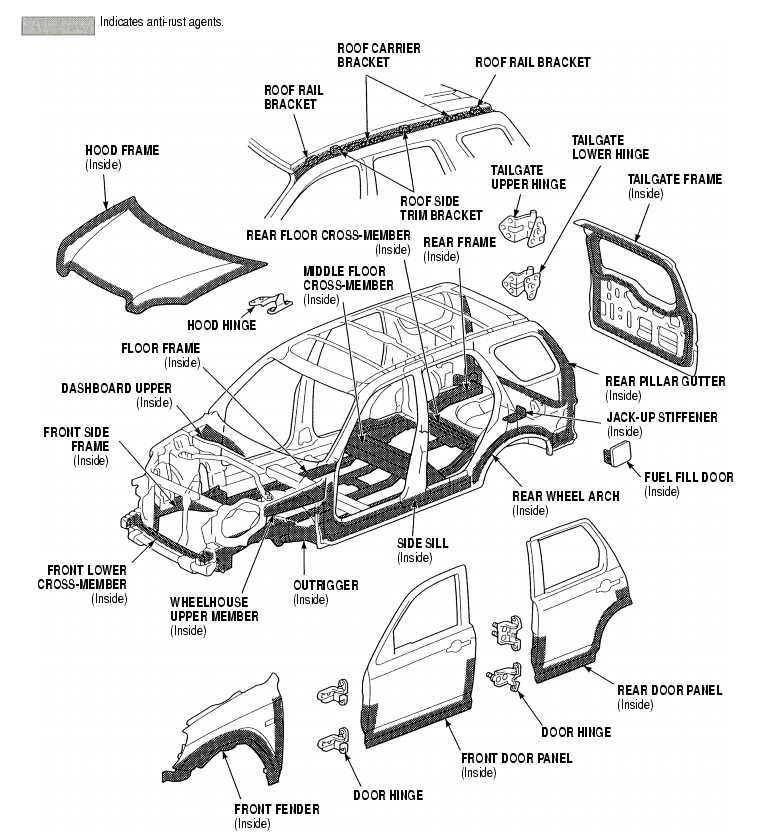 Indicates anti-rust agents.

ROOF CARRIER BRACKET

ROOF RAIL BRACKET

ROOF RAIL BRACKET

HOOD FRAME (Inside)

TAILGATE LOWER HINGE

TAILGATE UPPER HINGE

TAILGATE FRAME (Inside)

ROOF SIDE TRIM BRACKET

REAR FLOOR CROSS-MEMBER (Inside)

REAR FRAME (Inside)

MIDDLE FLOOR CROSS-MEMBER (Inside)

HOOD HINGE

FLOOR FRAME (Inside)

DASHBOARD UPPER (Inside)

REAR PILLAR GUTTER (Inside)

JACK-UP STIFFENER (Inside)

FRONT SIDE FRAME (Inside)

FUEL FILL DOOR (Inside)

REAR WHEEL ARCH (Inside)

SIDE SILL (Inside)

FRONT LOWER CROSS-MEMBER (Inside)

OUTRIGGER (Inside)

WHEELHOUSE UPPER MEMBER (Inside)

REAR DOOR PANEL (Inside)

DOOR HINGE

FRONT DOOR PANEL (Inside)

DOOR HINGE

FRONT FENDER (Inside)