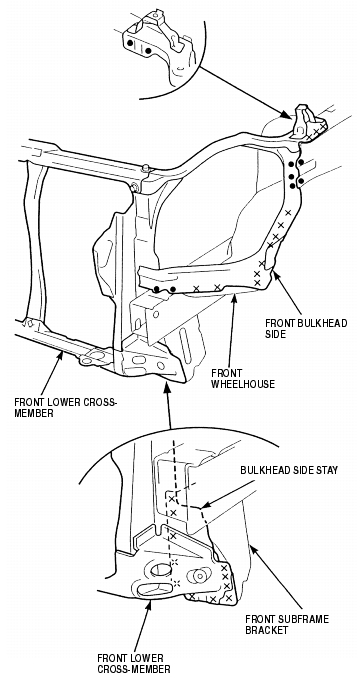 FRONT BULKHEAD SIDE

FRONT WHEELHOUSE

FRONT LOWER CROSS-MEMBER

BULKHEAD SIDE STAY

FRONT SUBFRAME BRACKET

FRONT LOWER CROSS-MEMBER