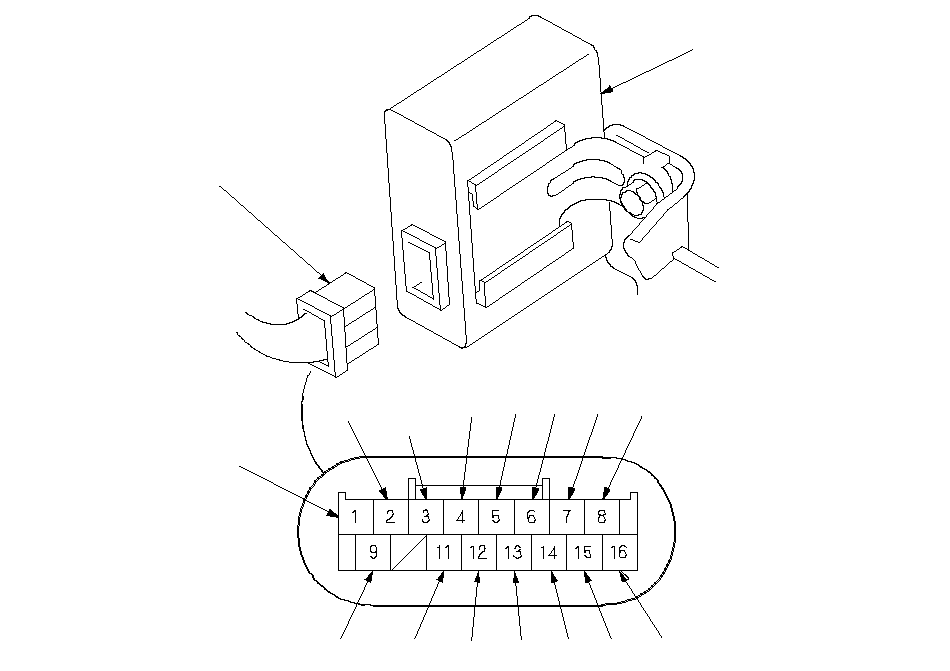 1 2 3 4 5 6 7 8
9 11 12 13 14 15 16