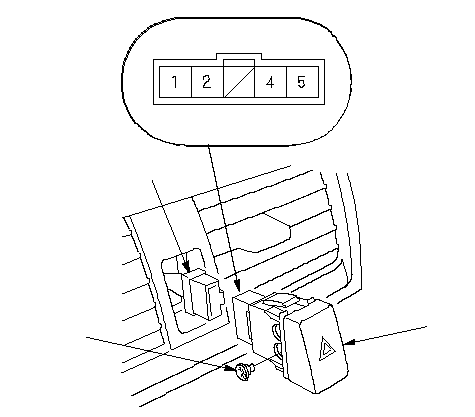 1 2 4 5