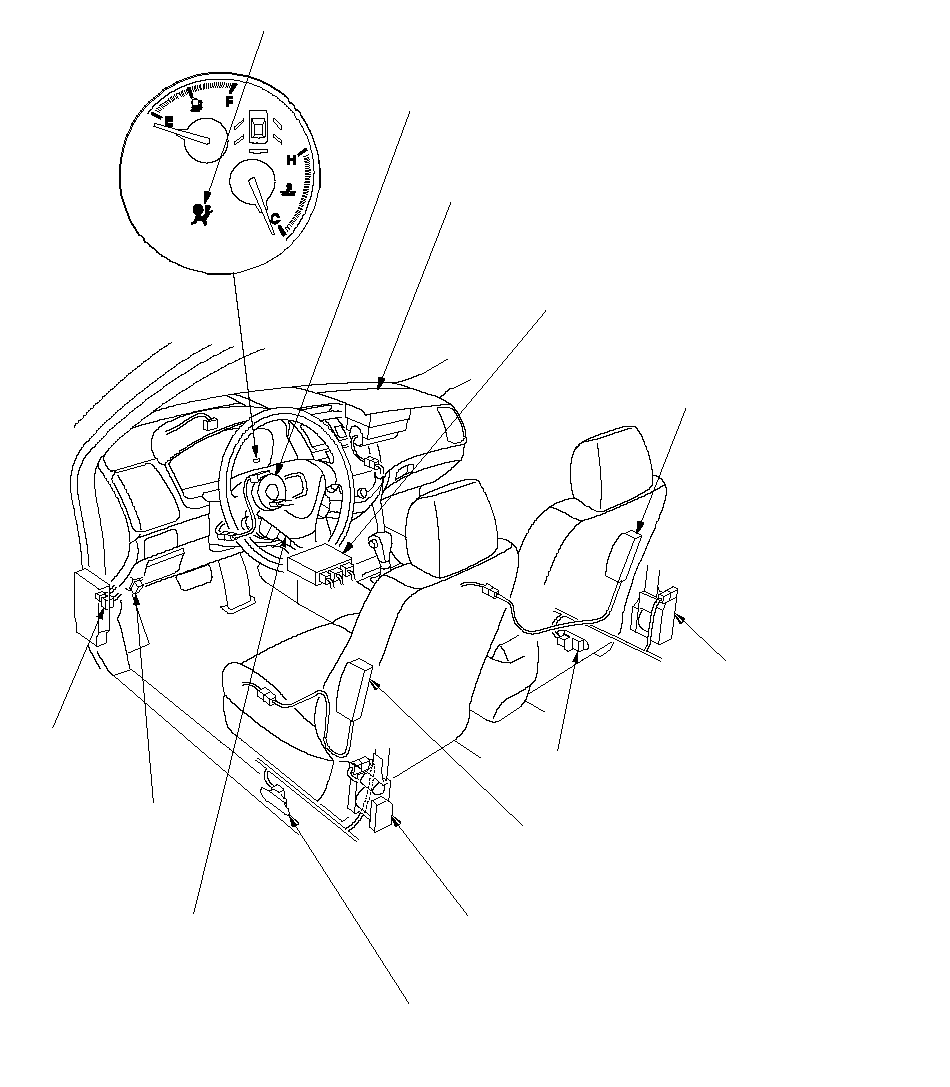 E
F
H
C