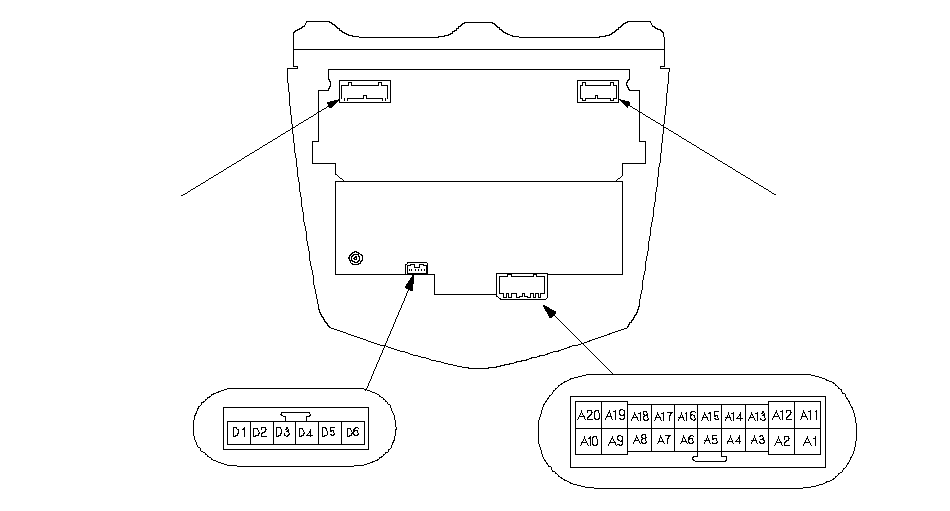 D1 D2 D3 D4 D5 D6

A20 A19 A18 A17 A16 A15 A14 A13 A12 A11
A10 A9 A8 A7 A6 A5 A4 A3 A2 A1