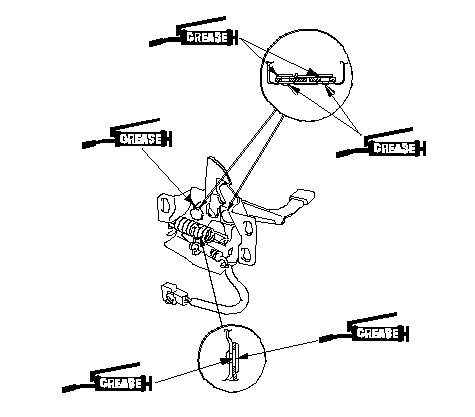 GREASE

GREASE

GREASE

GREASE

GREASE