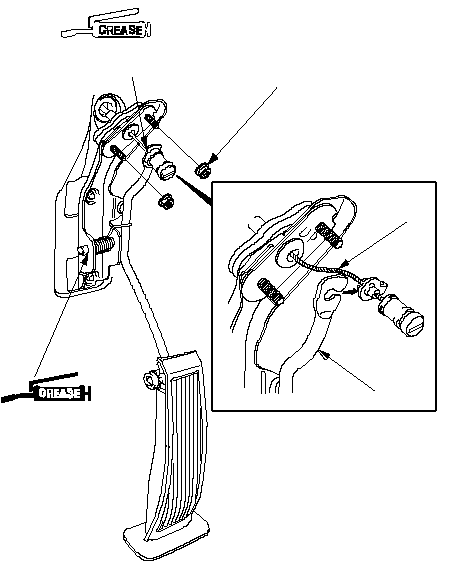 GREASE

GREASE