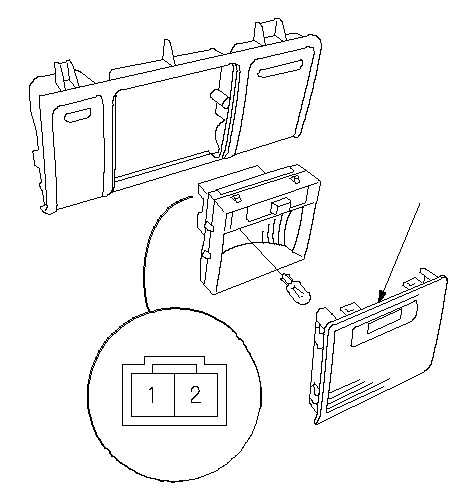 1
2