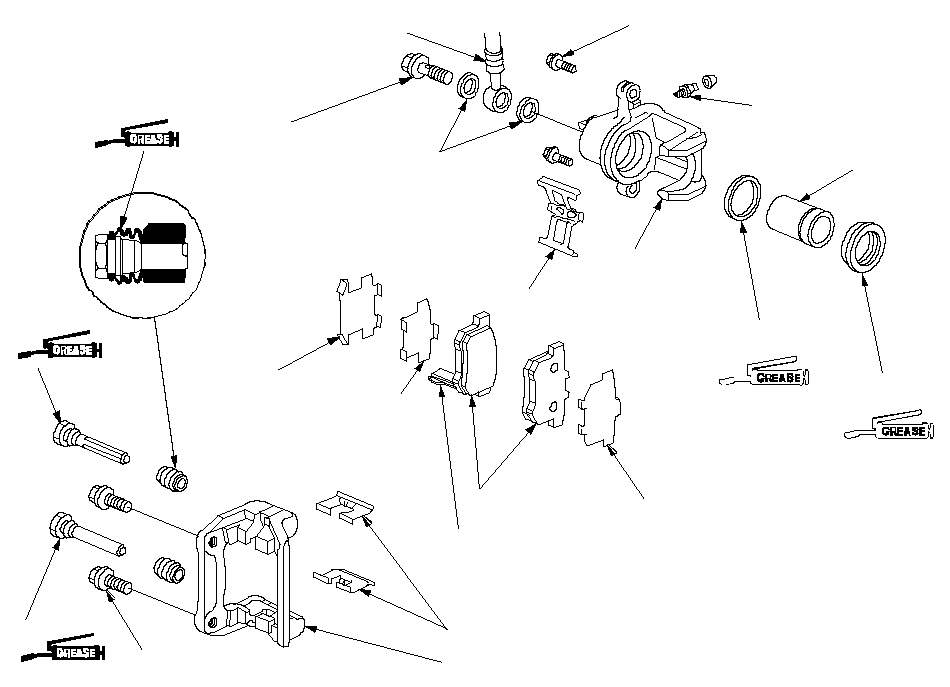 GREASE

GREASE

GREASE

GREASE

GREASE