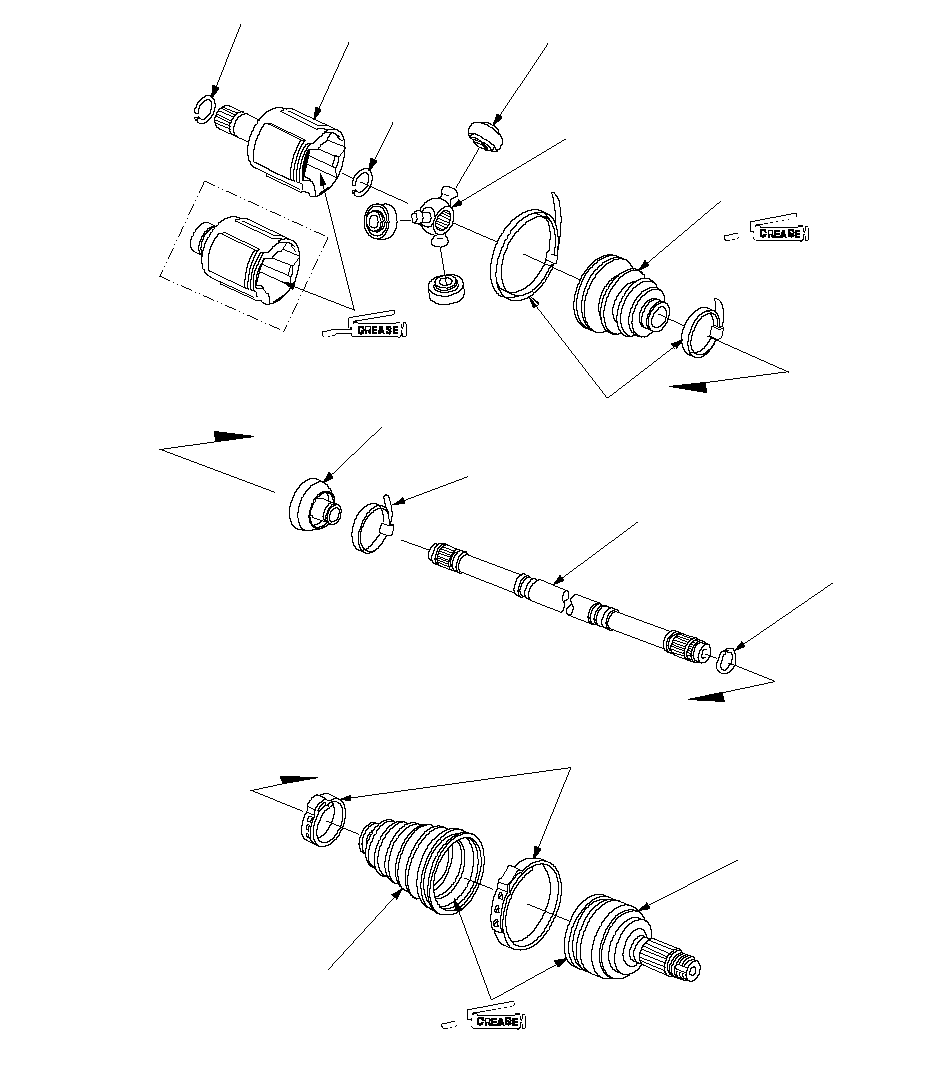 GREASE

GREASE

GREASE