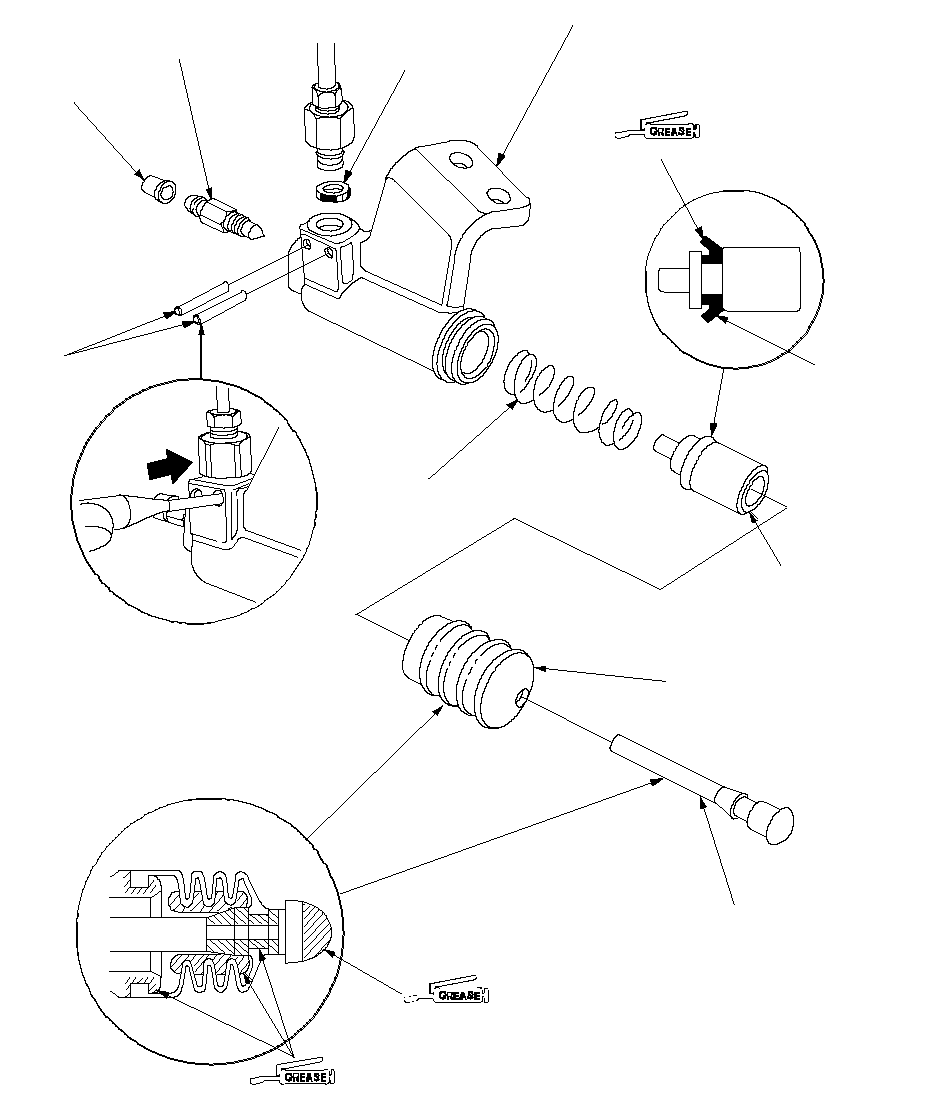 GREASE

GREASE

GREASE