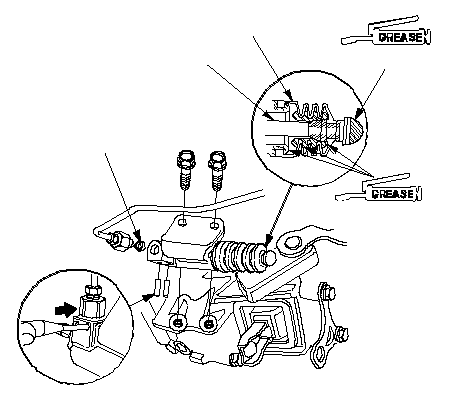 GREASE

GREASE