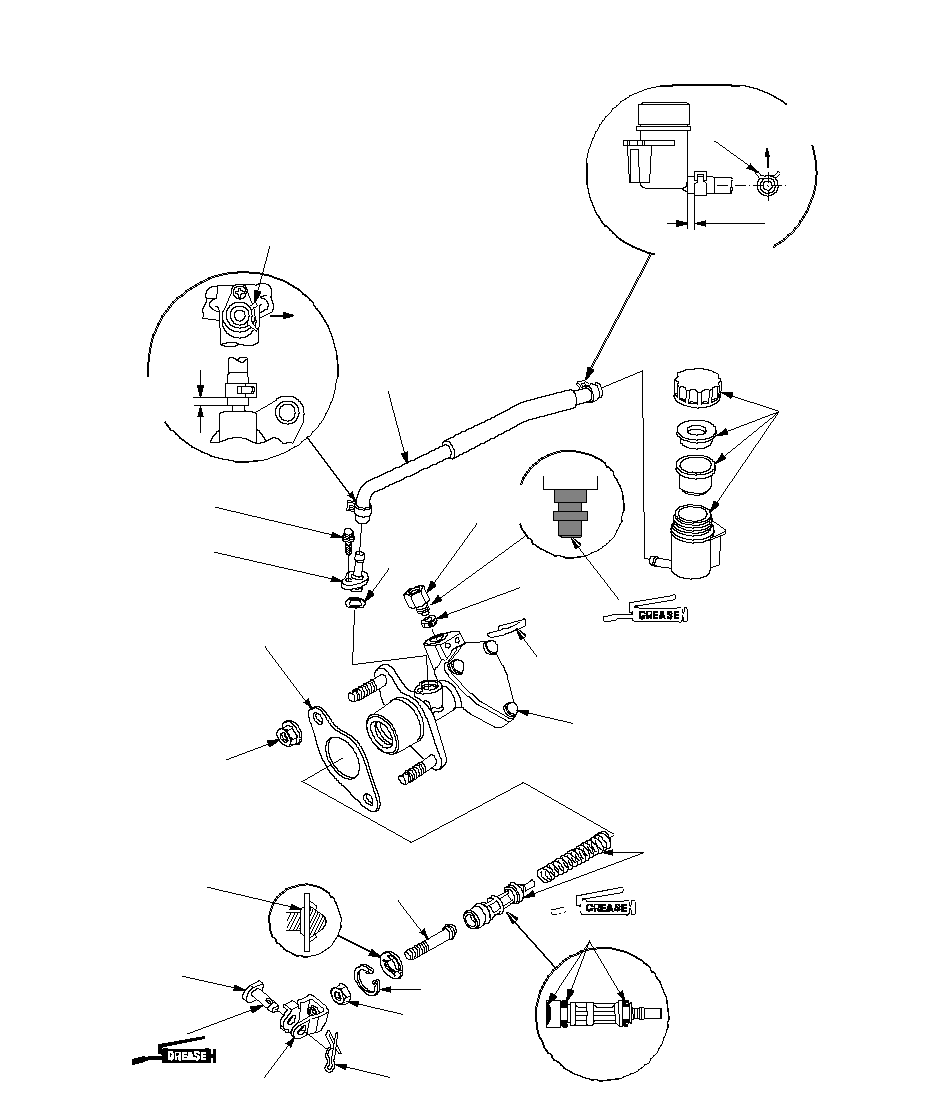 GREASE

GREASE

GREASE