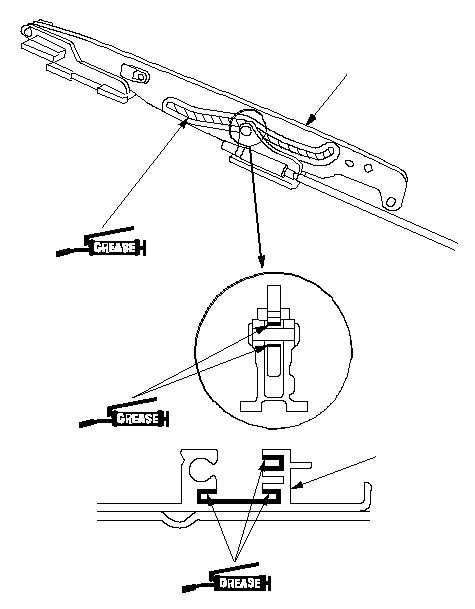 GREASE

GREASE

GREASE