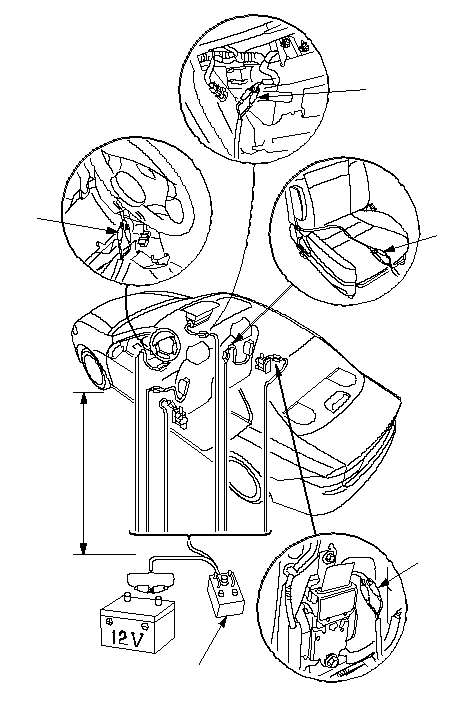 12V