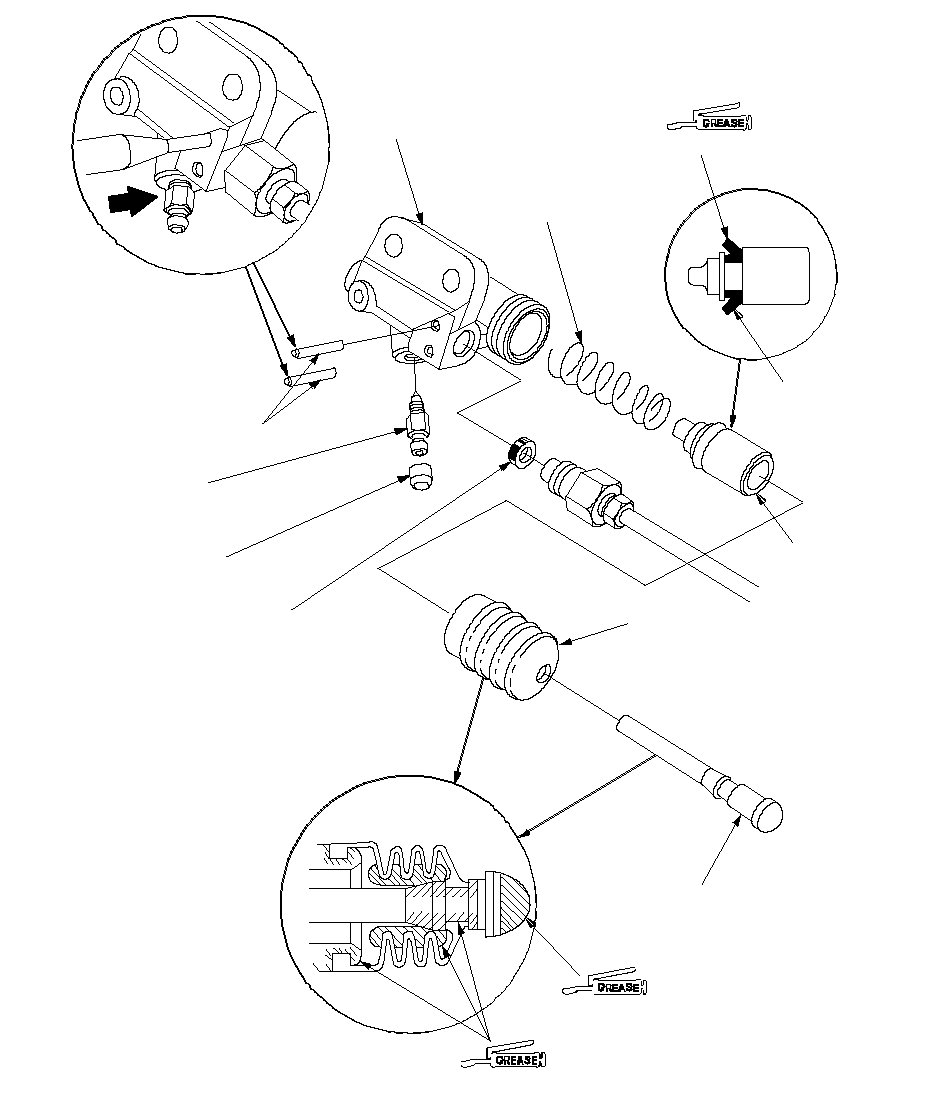 GREASE

GREASE

GREASE