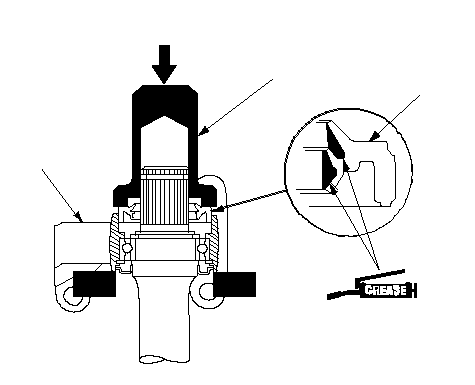 GREASE