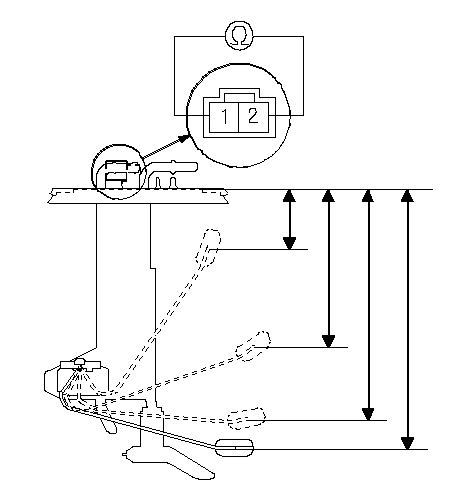 Ω
1 2