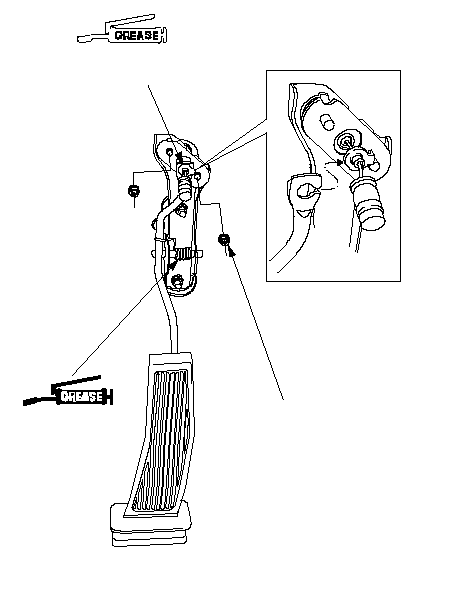 GREASE

GREASE