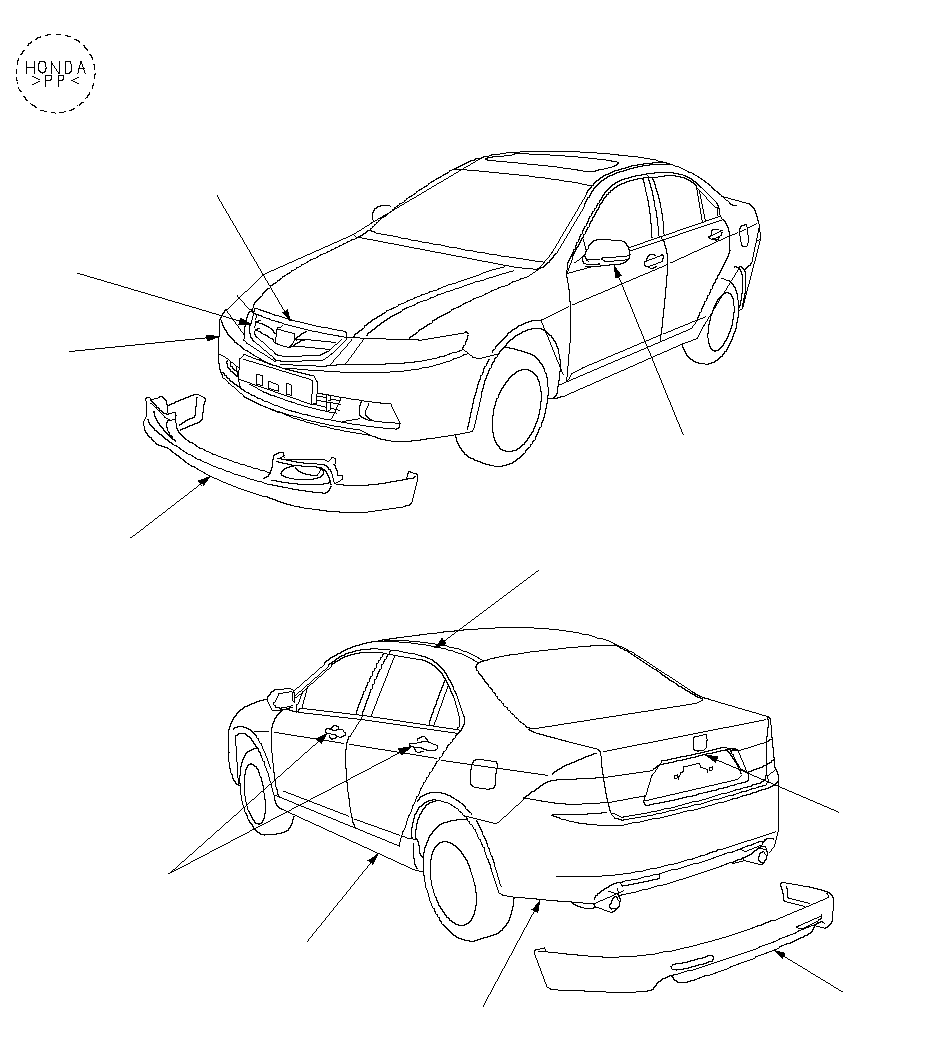 HONDA
>PP<