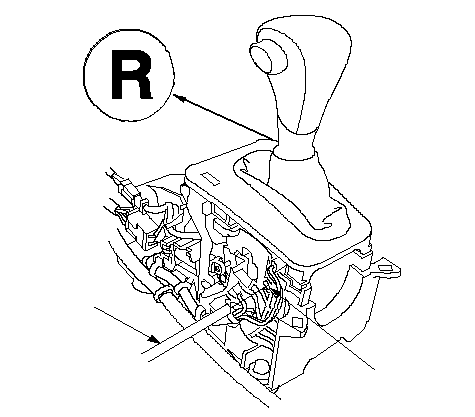 R