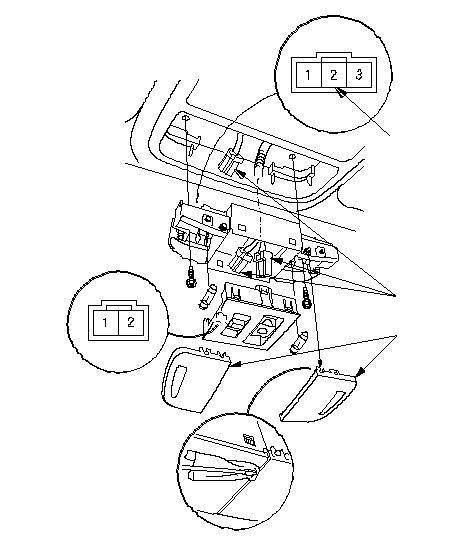 1 2 3

1 2