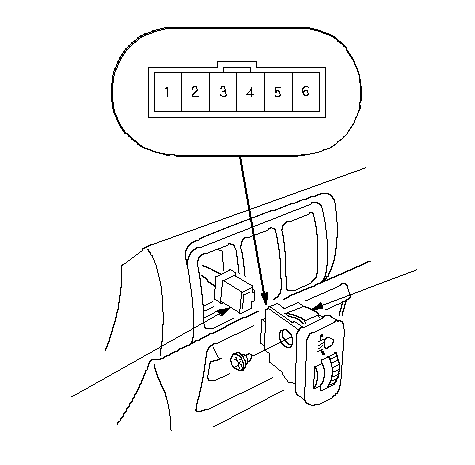 1 2 3 4 5 6