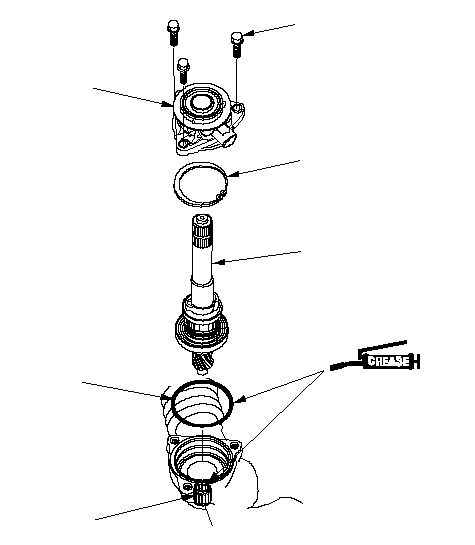 GREASE