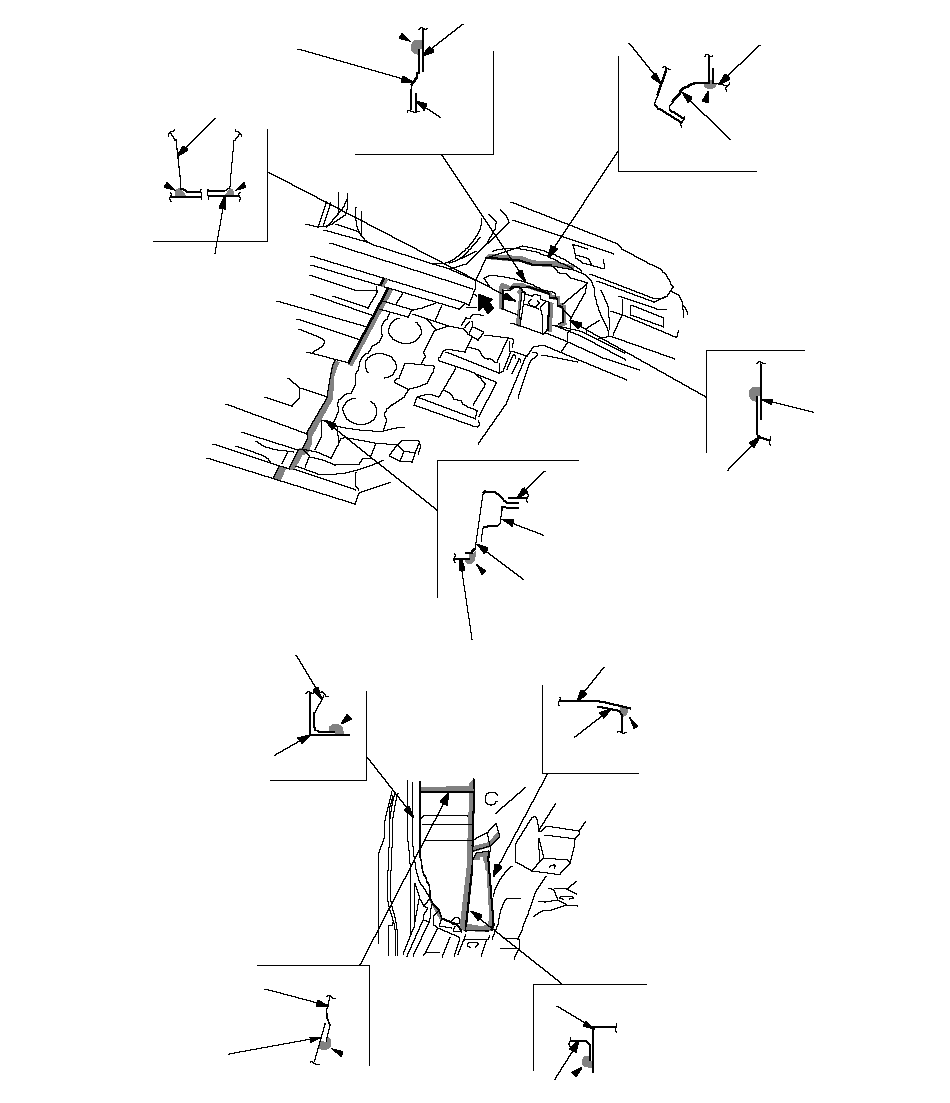 C