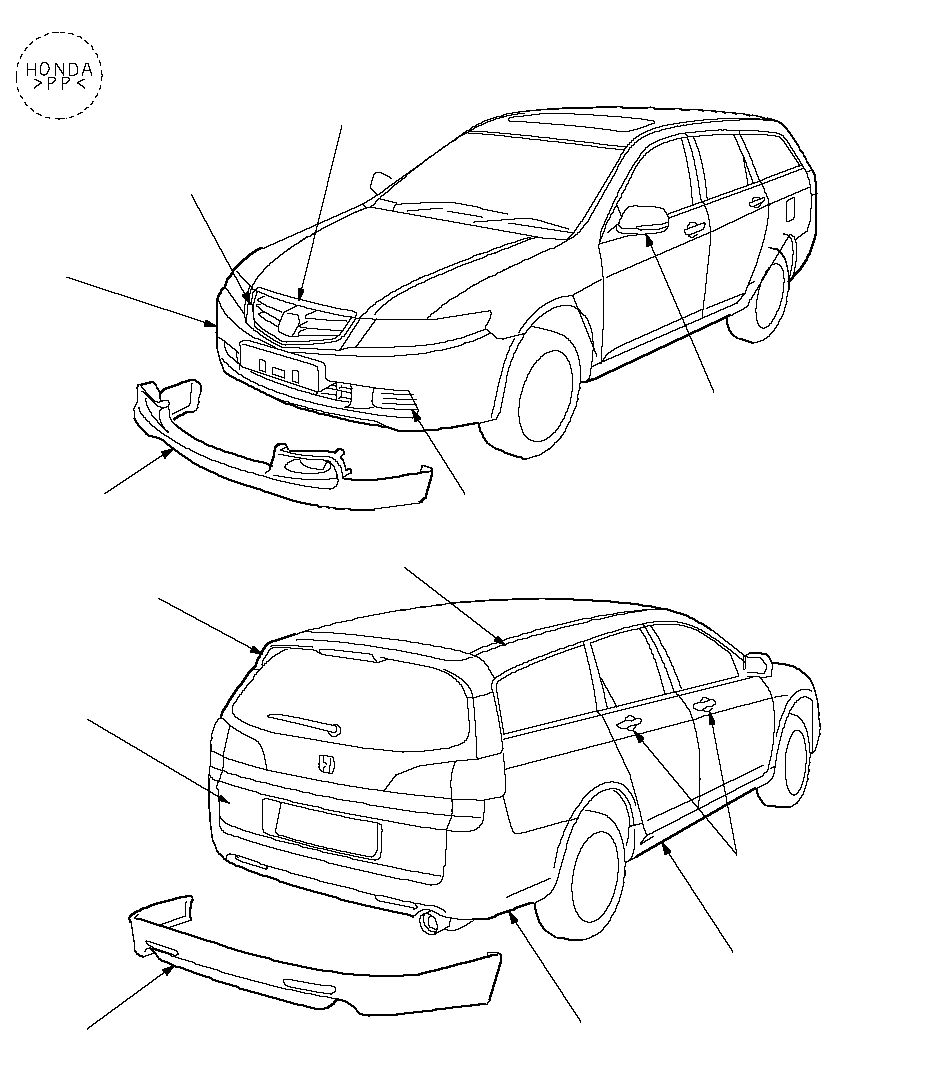 HONDA
>PP<