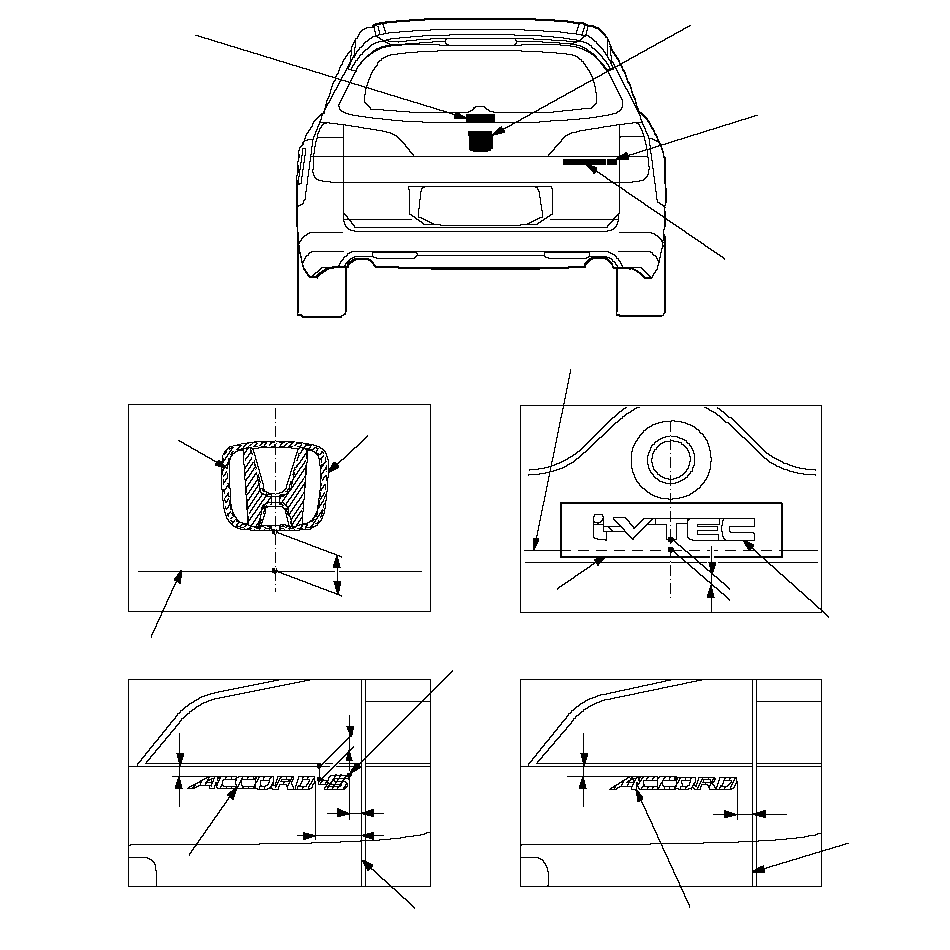 i-VTEC

ACCORD V6

ACCORD