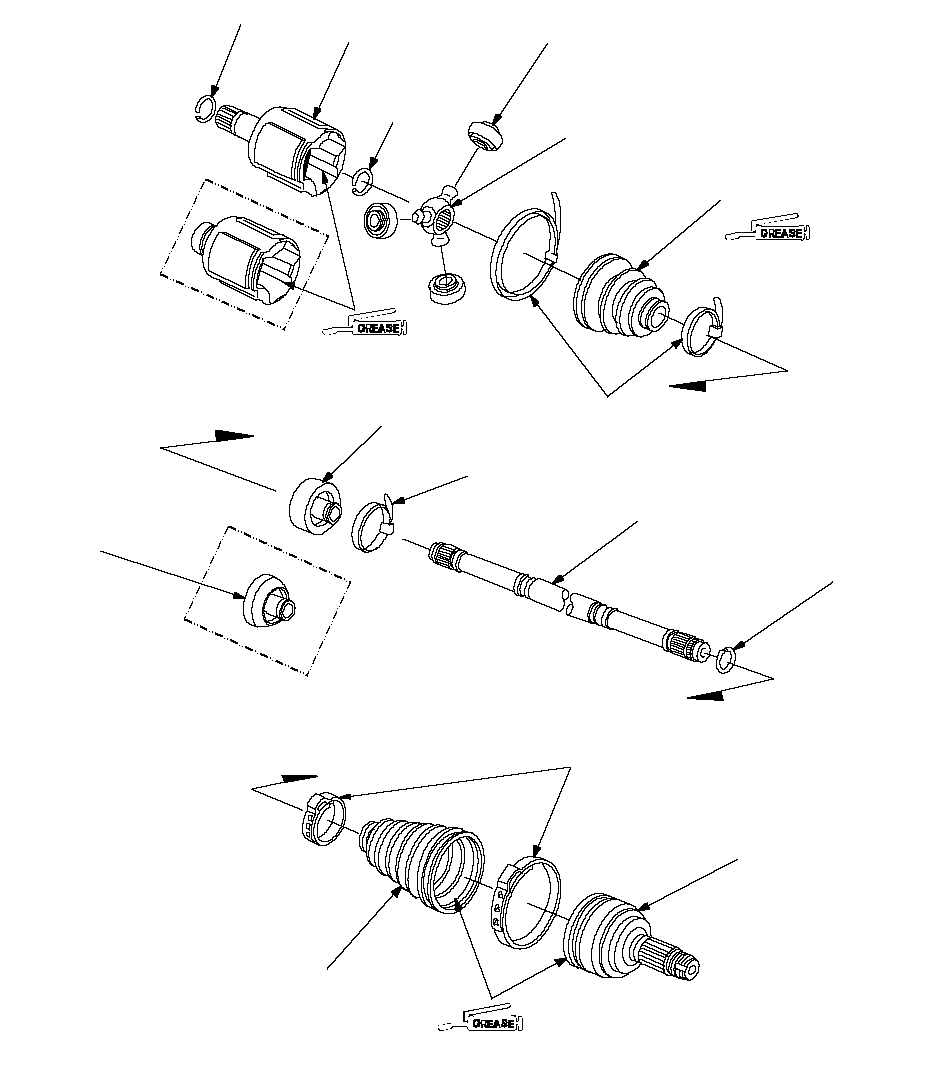 GREASE

GREASE

GREASE