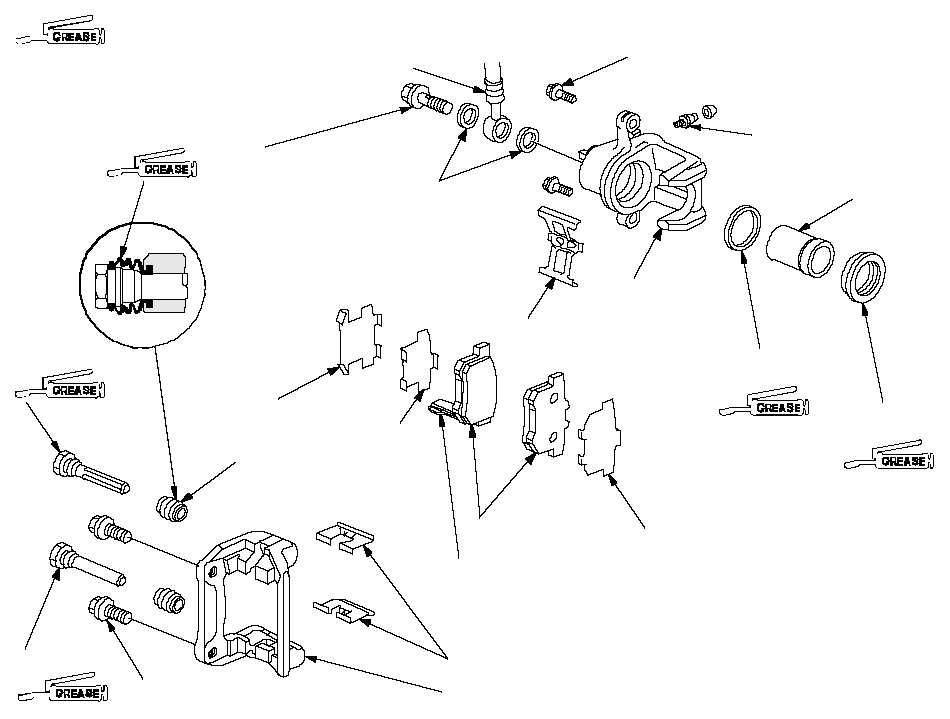 GREASE

GREASE

GREASE

GREASE

GREASE

GREASE