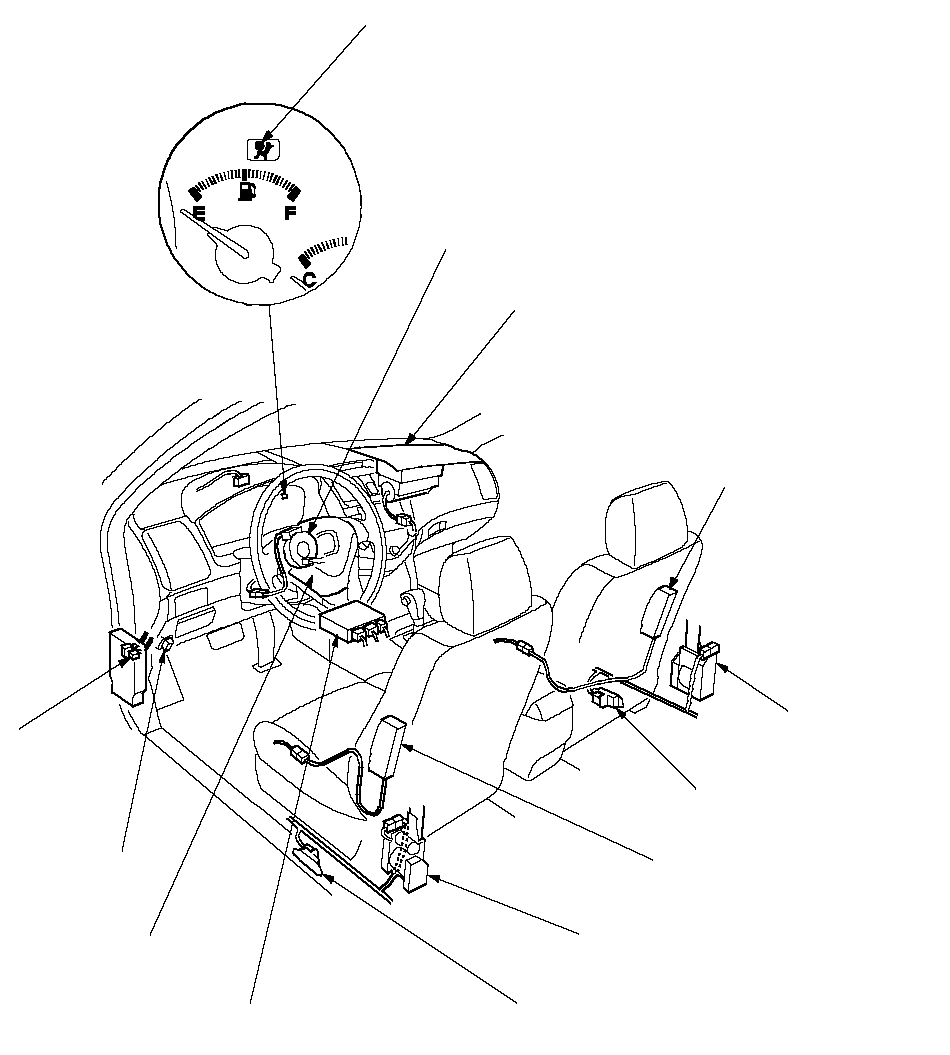 E F C