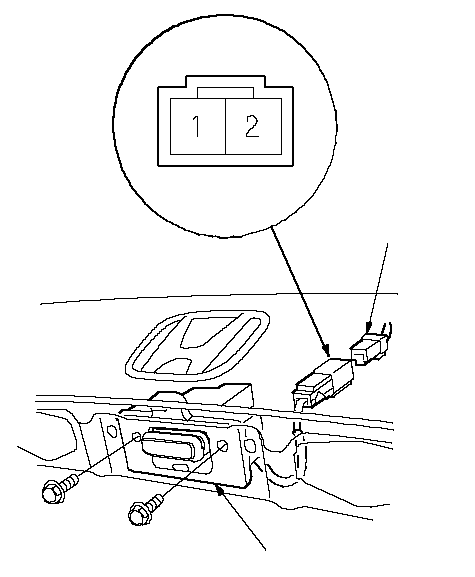 1 2