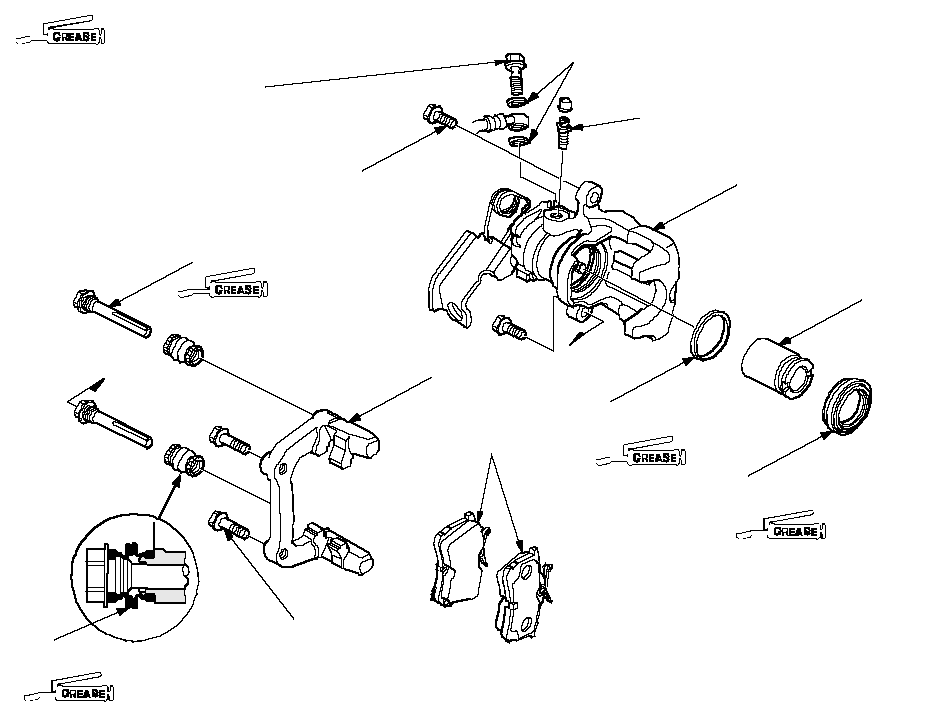 GREASE

GREASE

GREASE

GREASE

GREASE