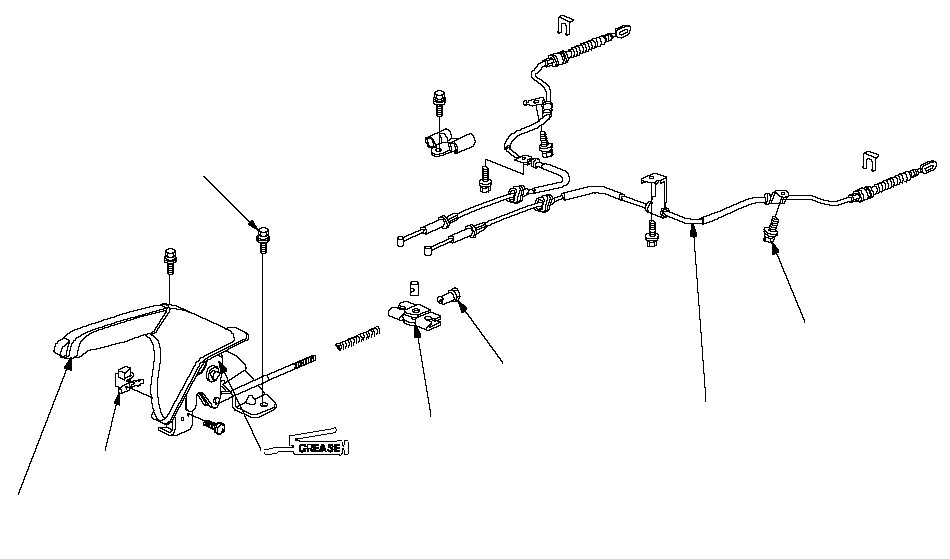 GREASE