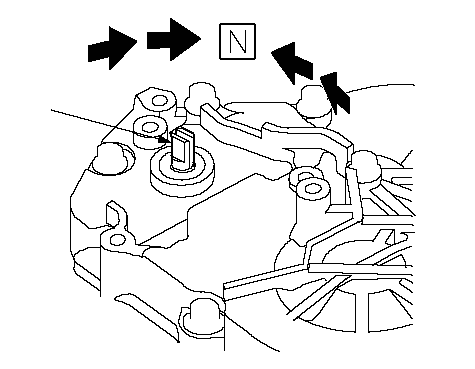 N