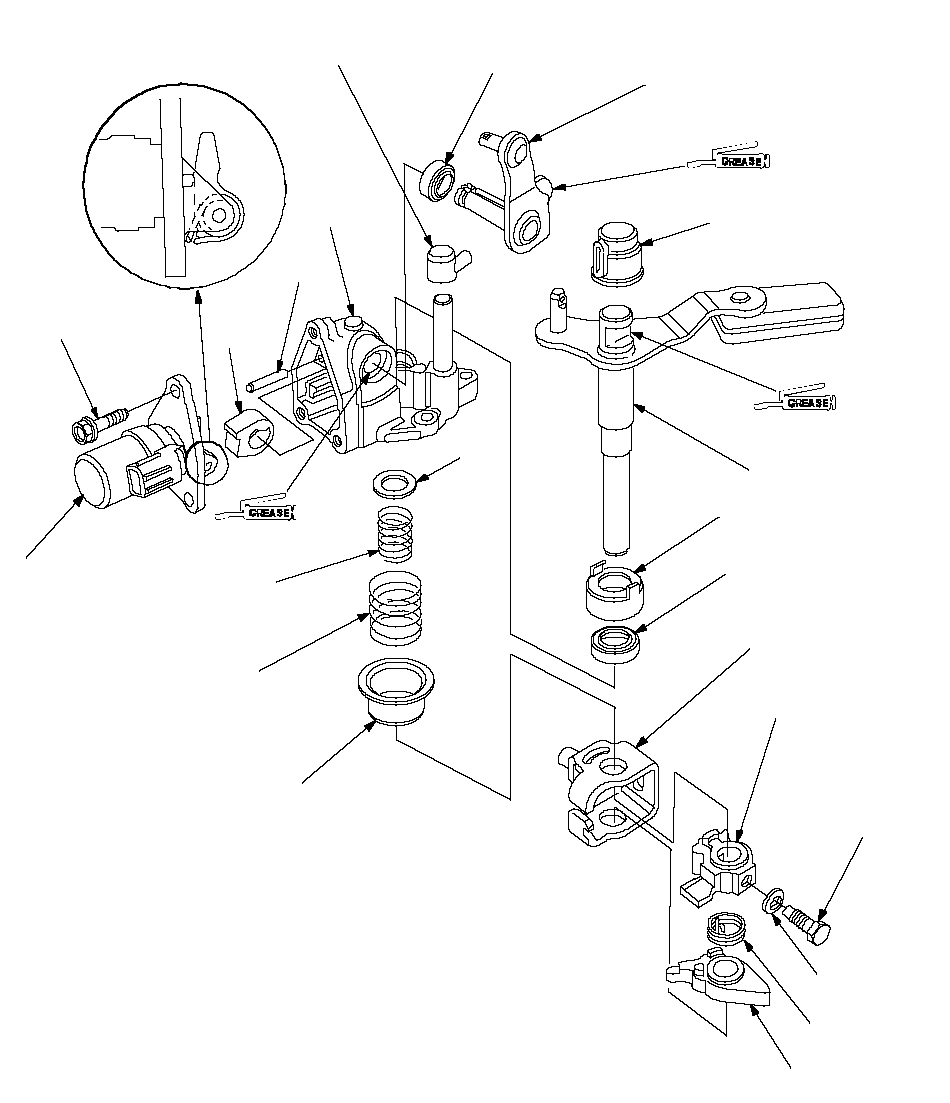 GREASE

GREASE

GREASE