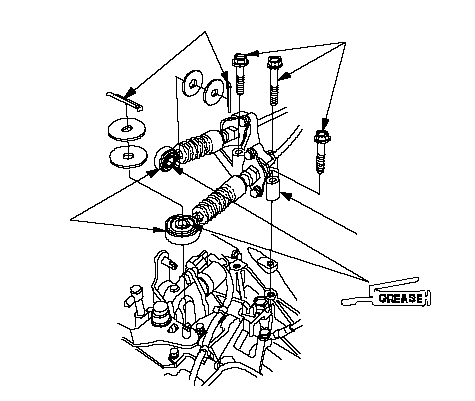 GREASE