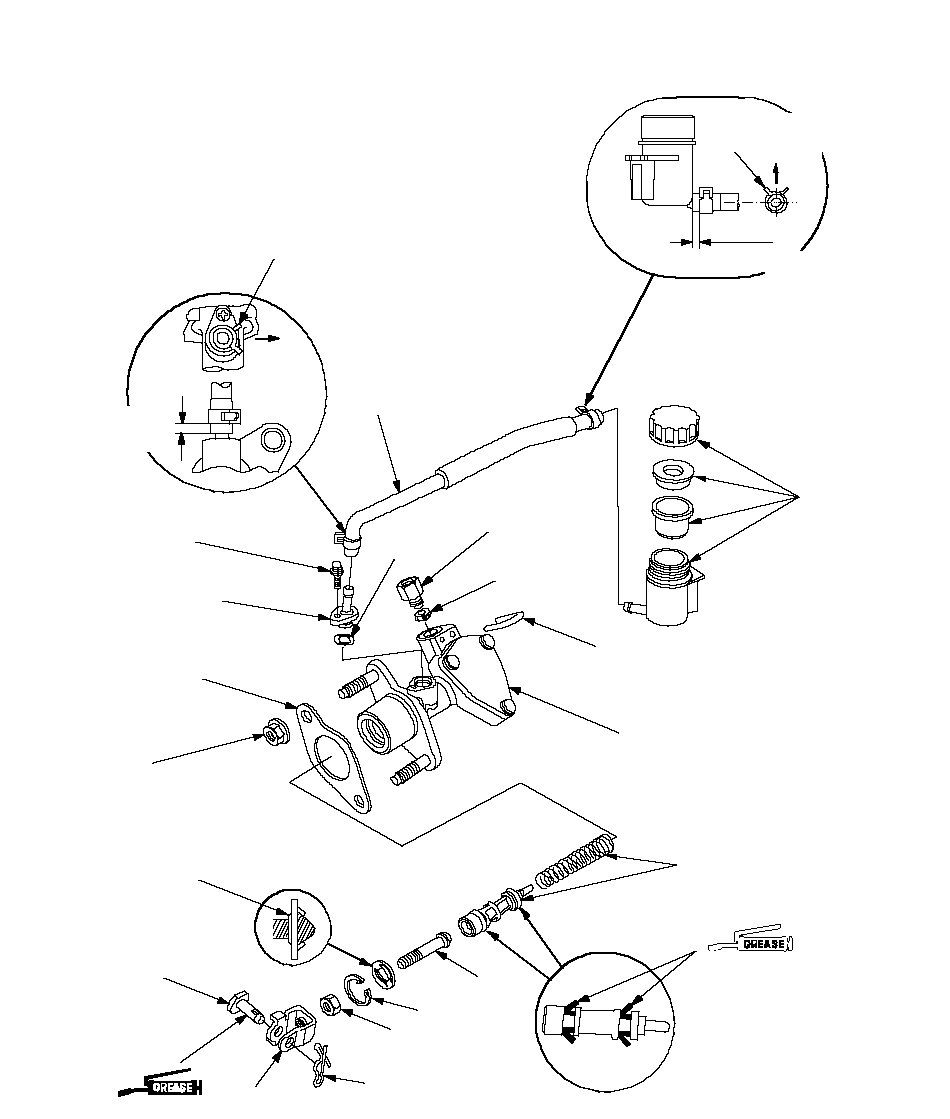 GREASE

GREASE