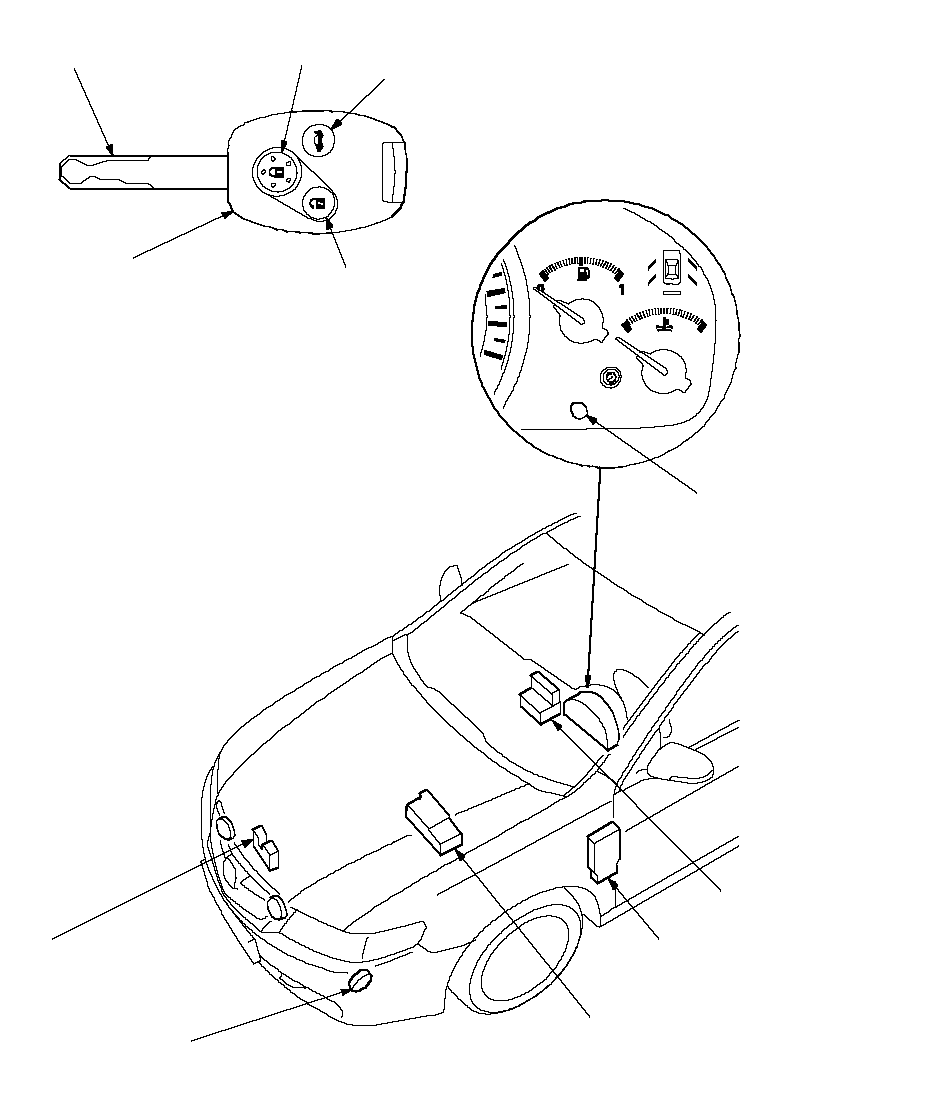 1