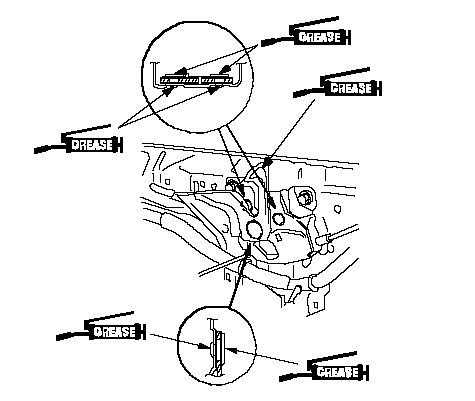 GREASE

GREASE

GREASE

GREASE

GREASE