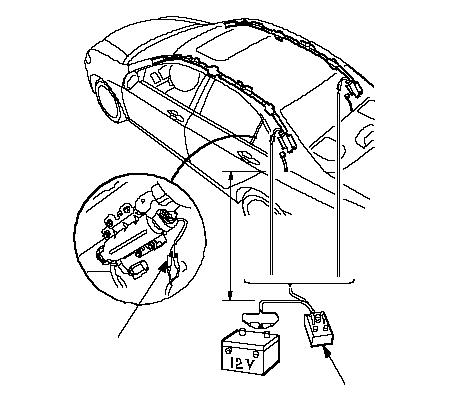 12V