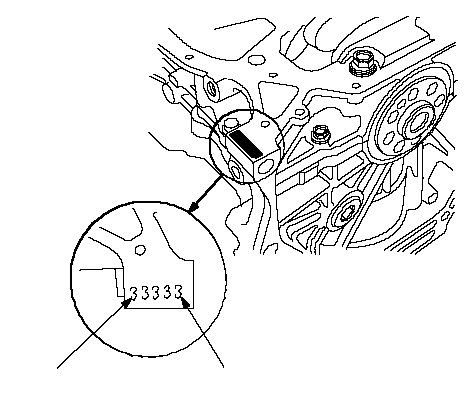 33333