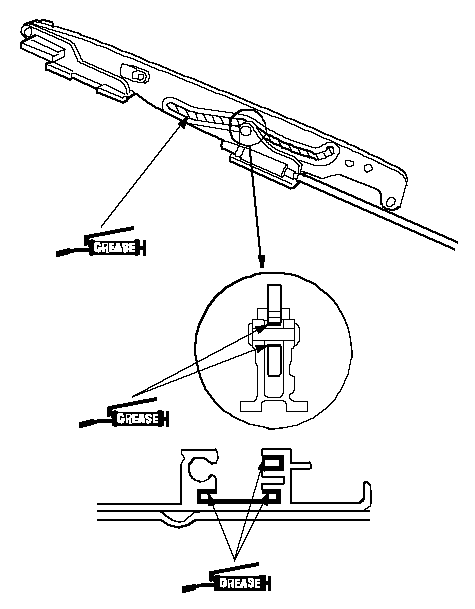 GREASE

GREASE

GREASE