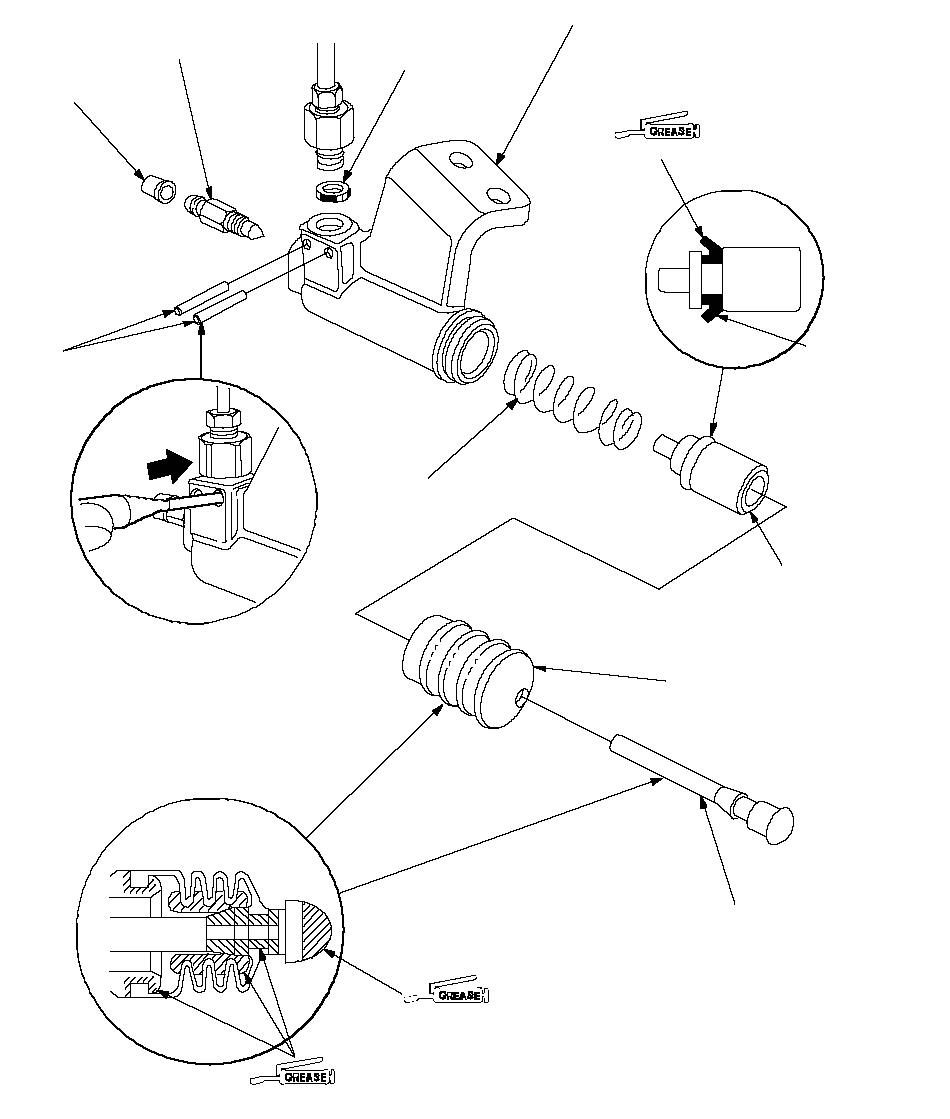 GREASE

GREASE

GREASE