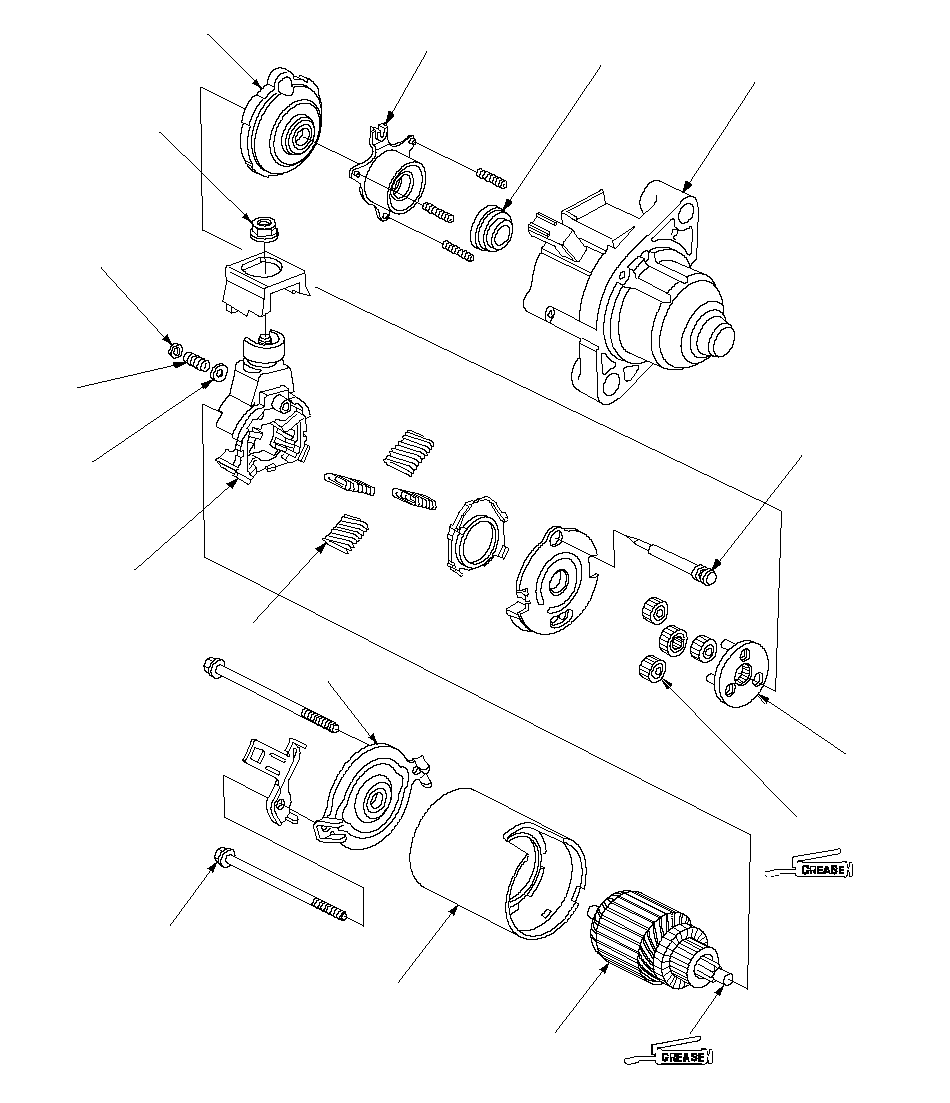 GREASE

GREASE