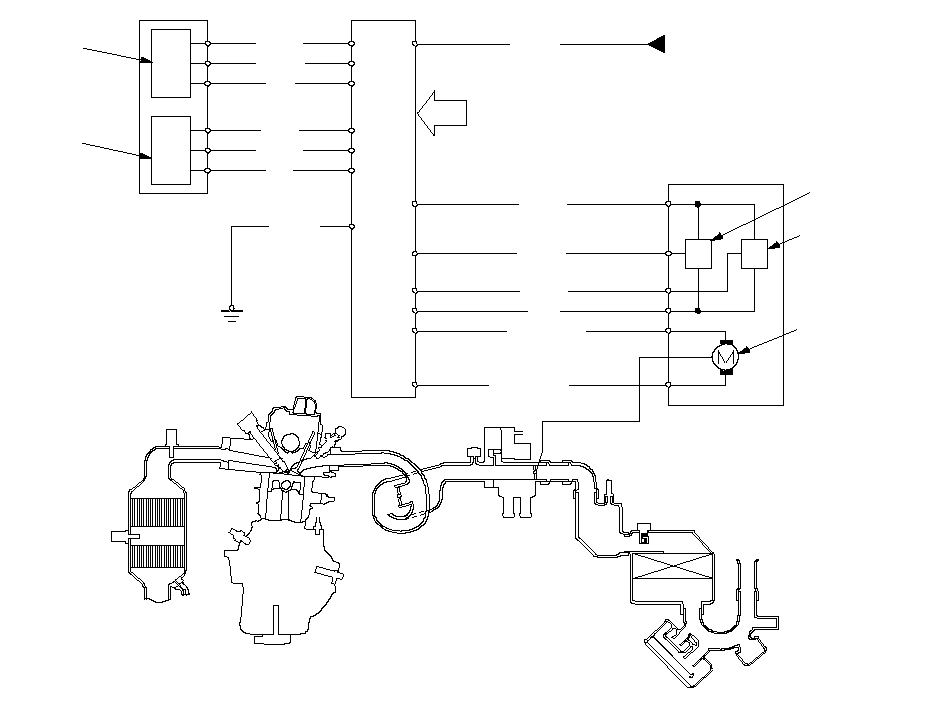 M