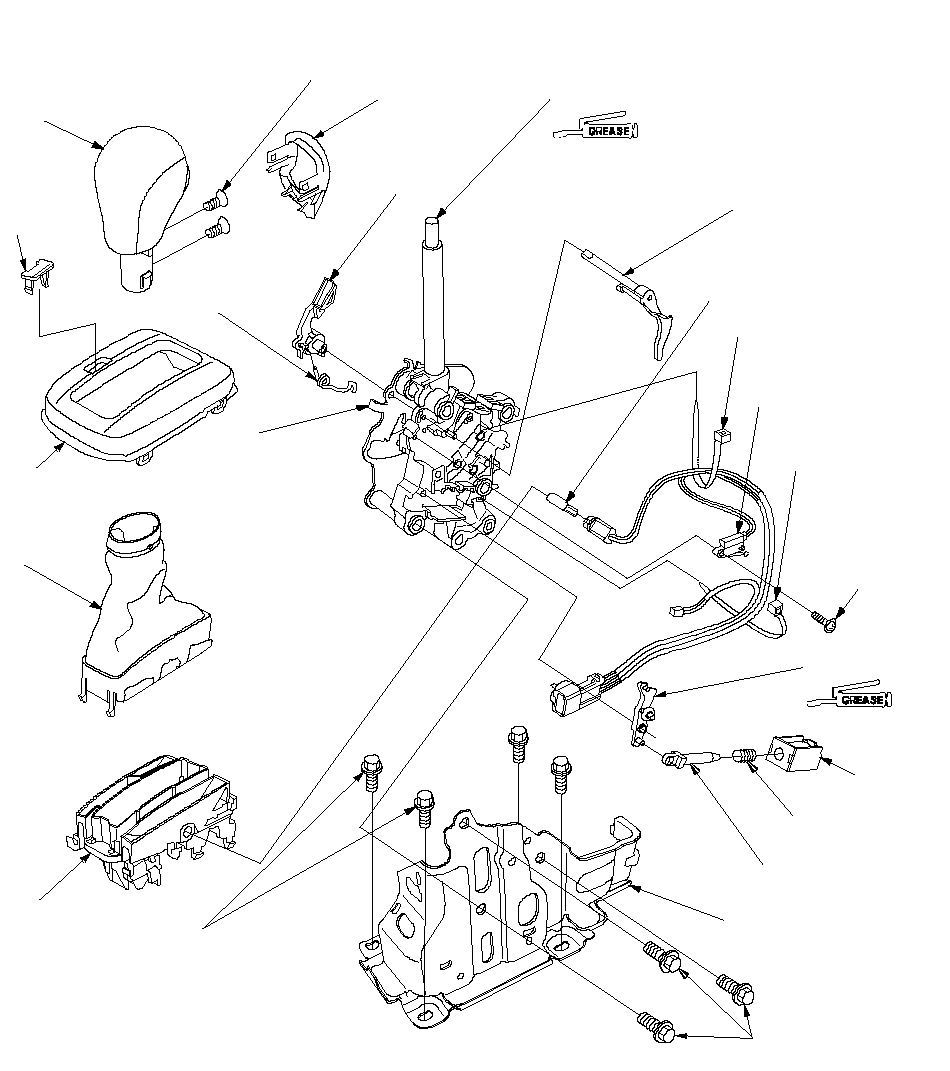 GREASE

GREASE