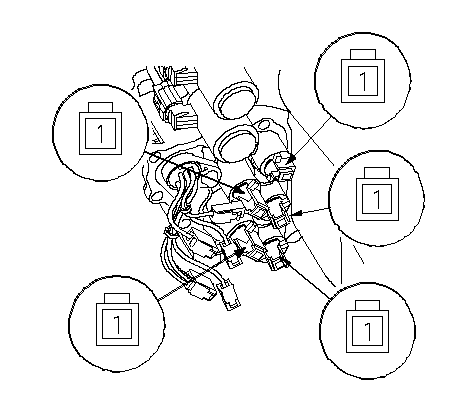 1

1

1

1

1