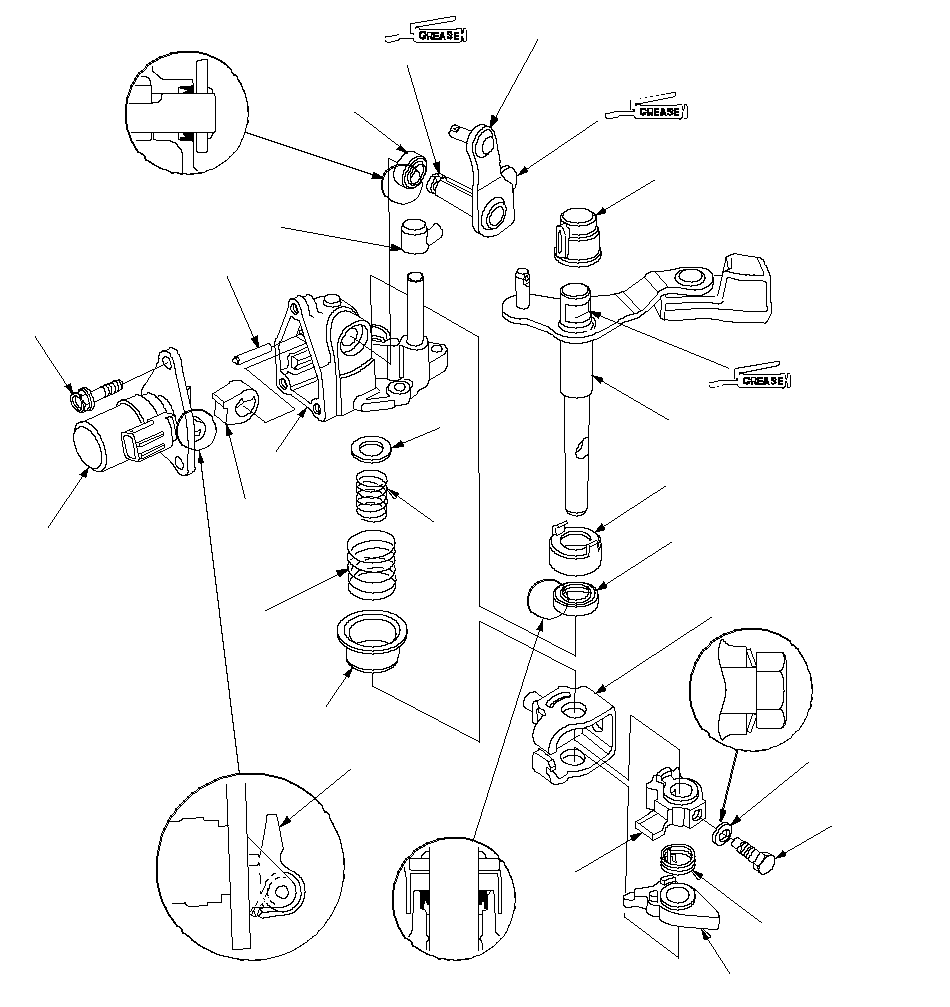 GREASE

GREASE

GREASE